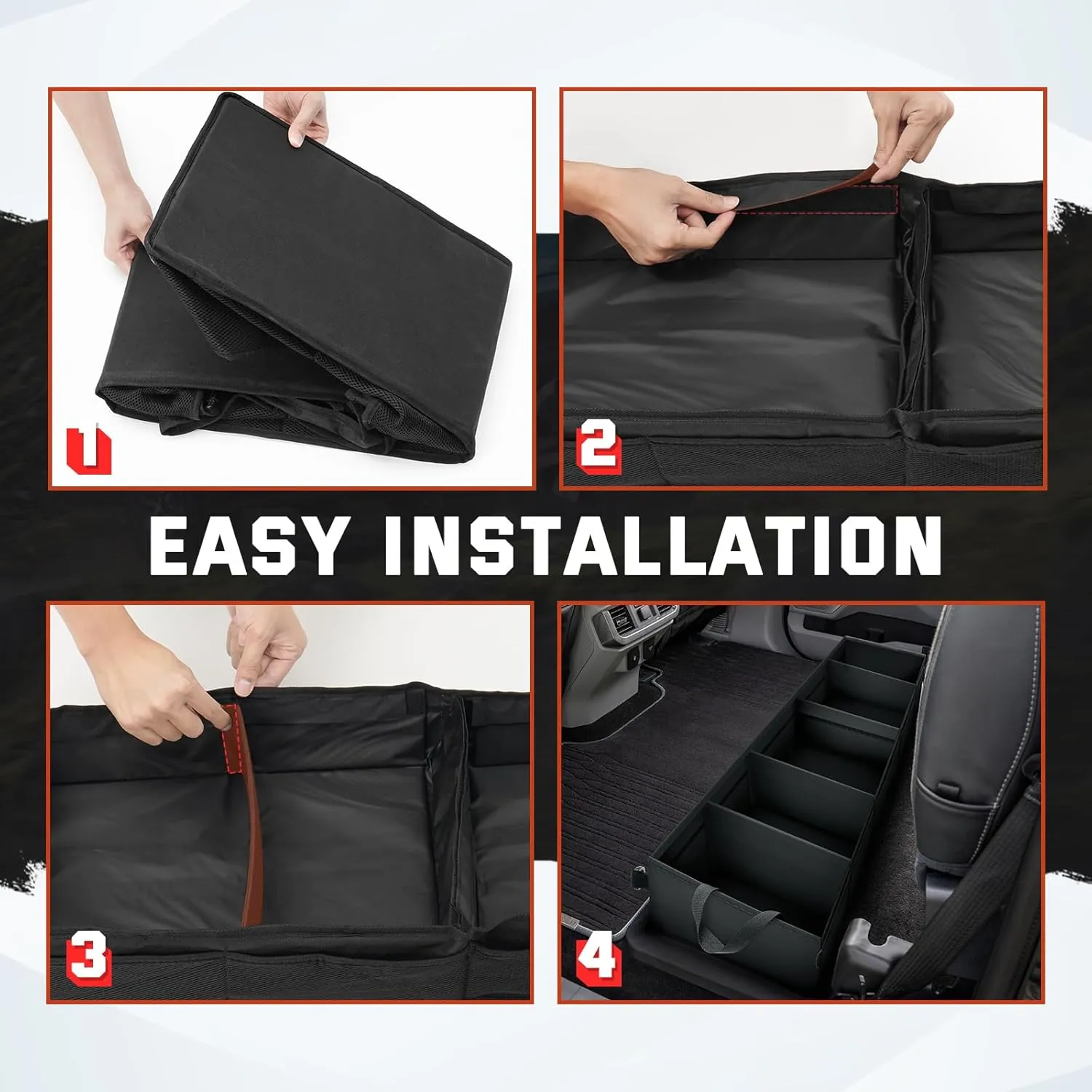 1

2

EASY INSTALLATION

3

4