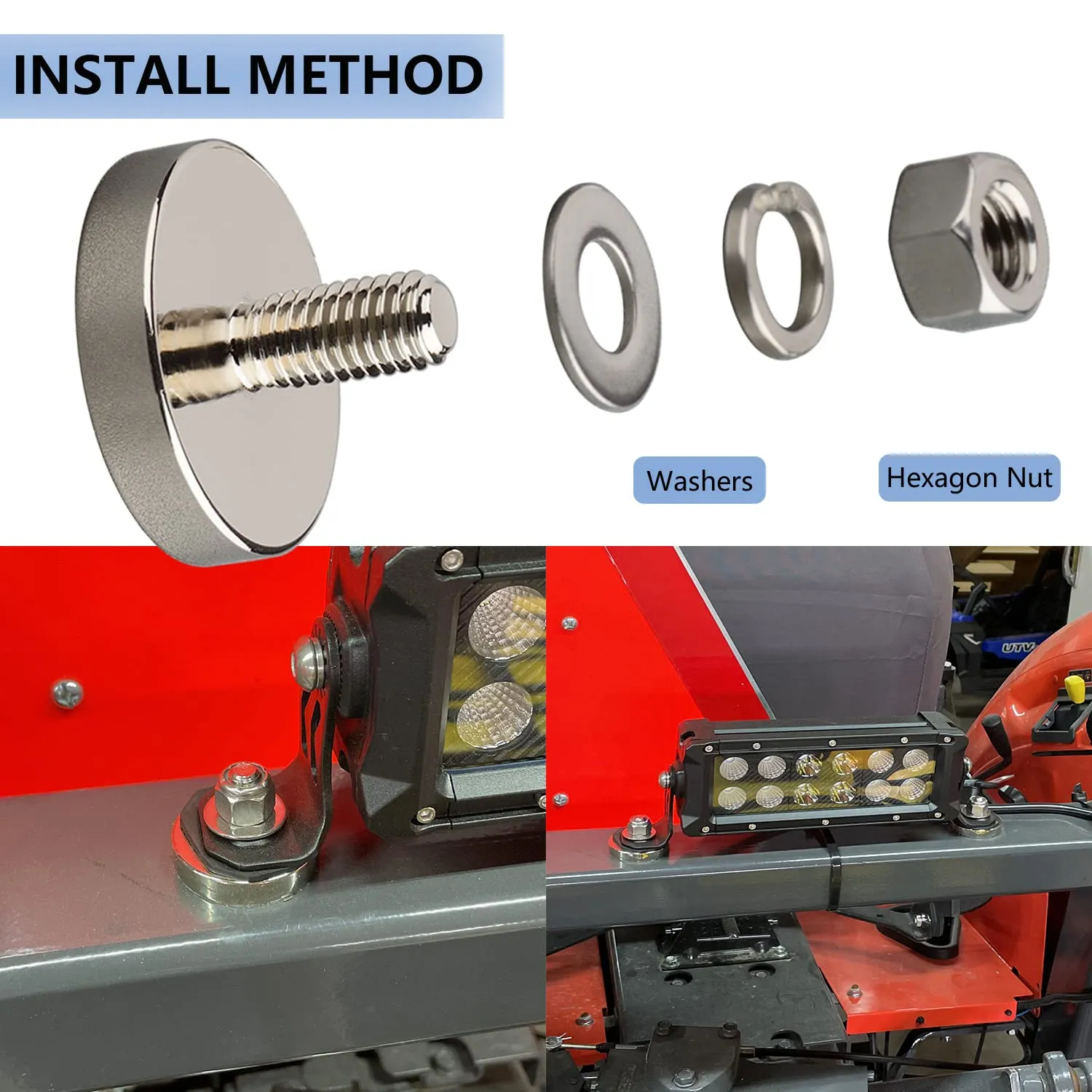 INSTALL METHOD

Washers

Hexagon Nut

UTV