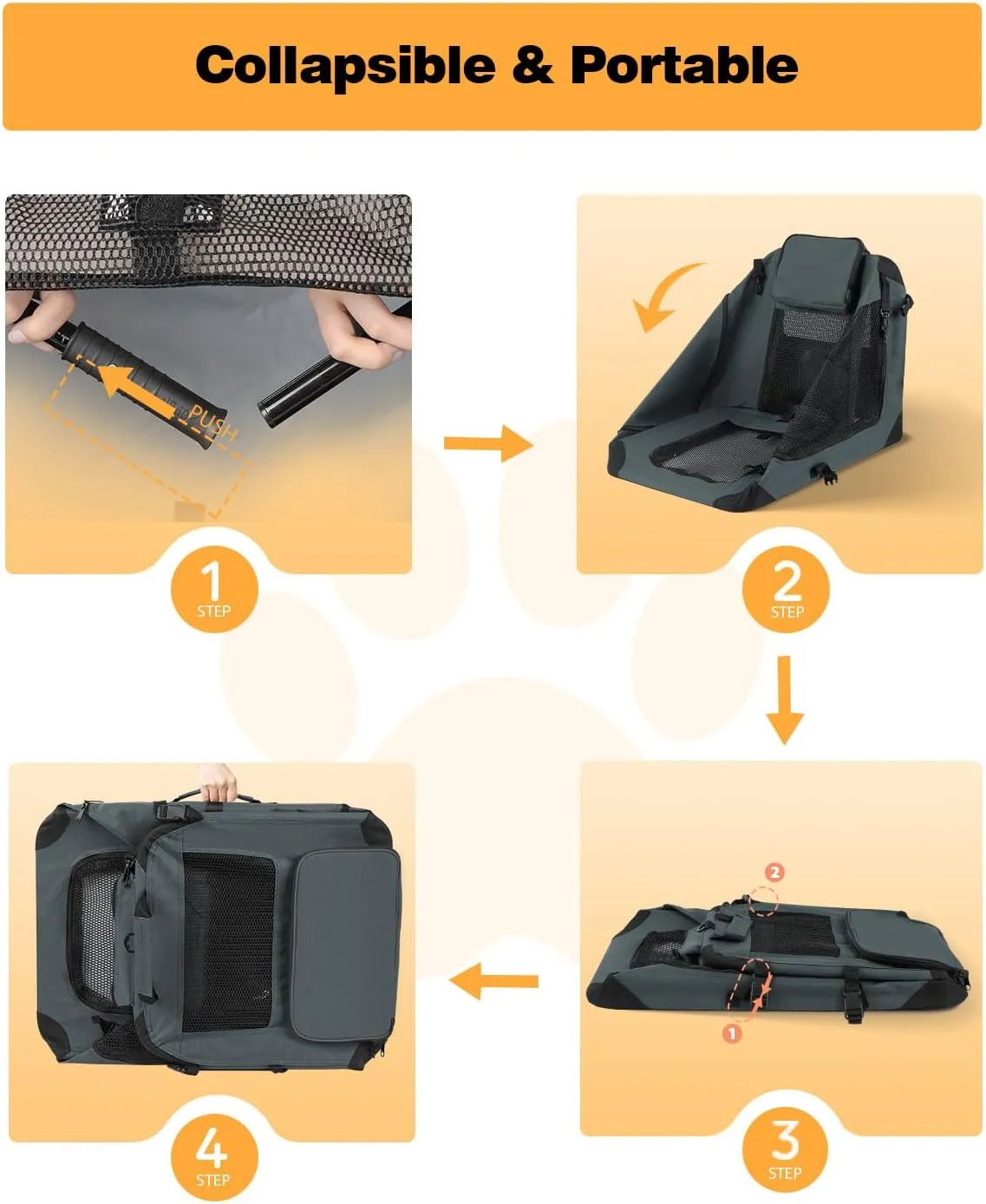 Collapsible & Portable

PUSH

1
STEP

2
STEP

2

1

3
STEP

4
STEP