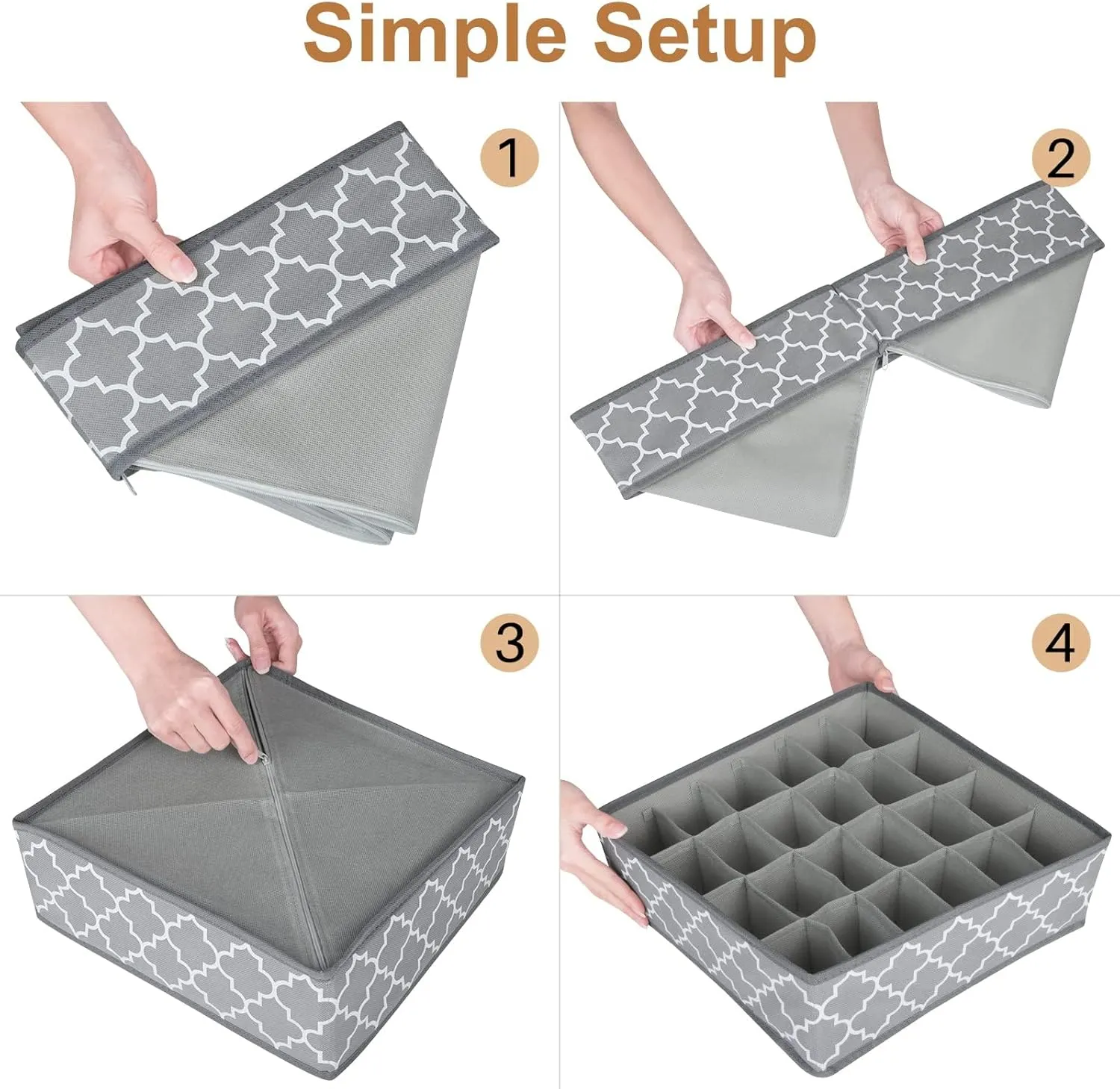 Simple Setup

1

2

3

4