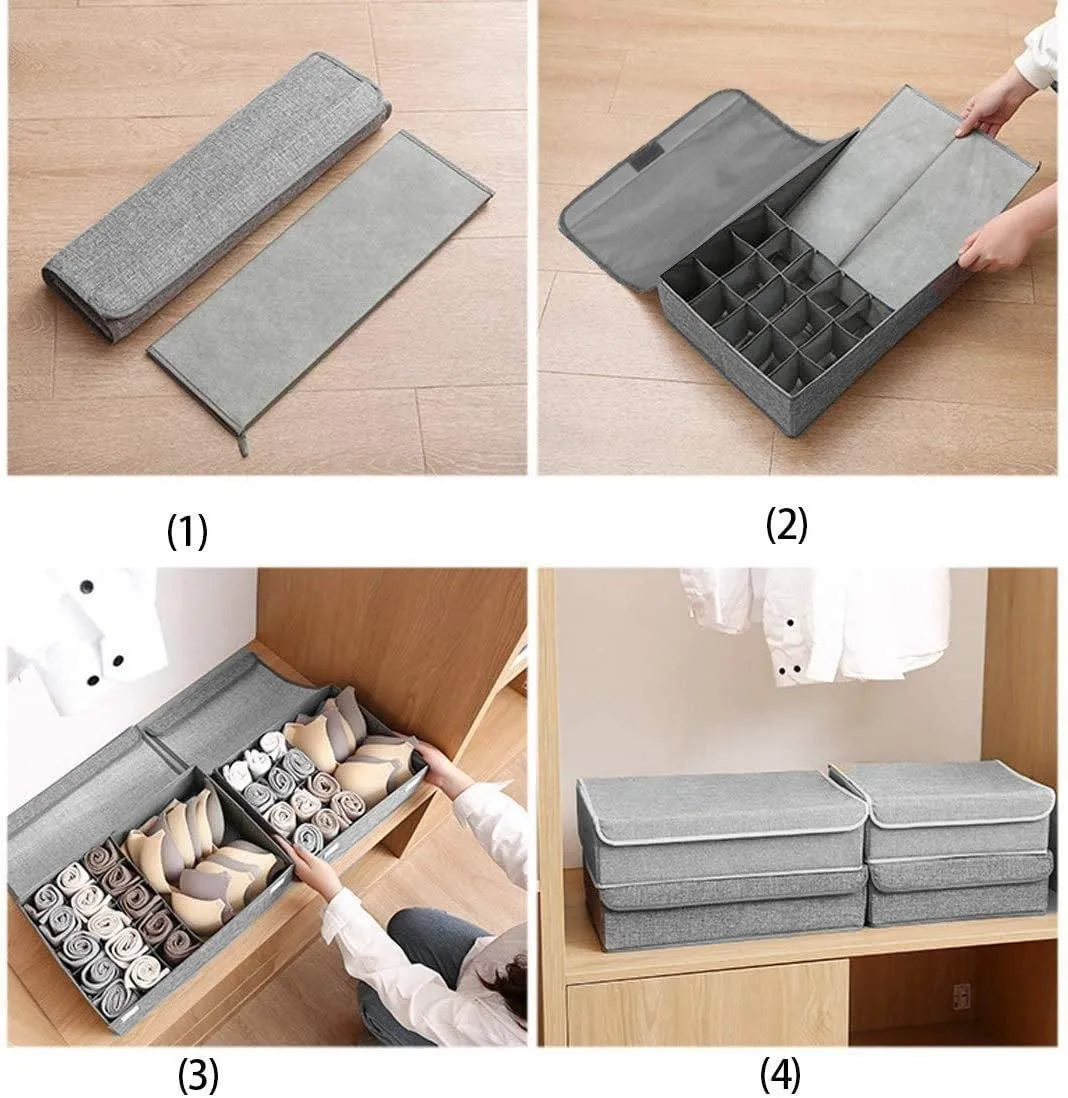 (1)

(2)

(3)

(4)