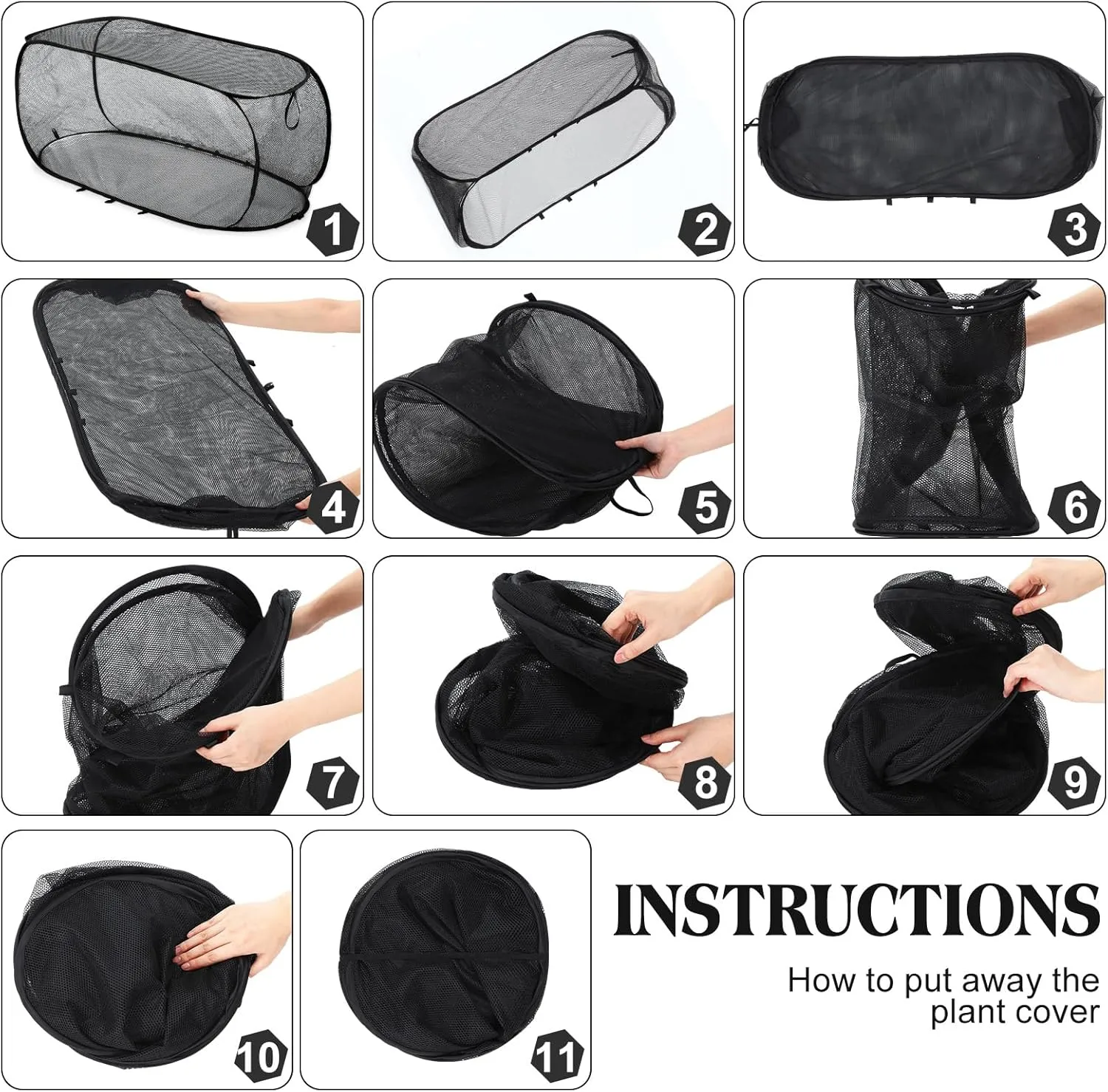 1

2

3

4

5

6

7

8

9

10

11

INSTRUCTIONS

How to put away the plant cover