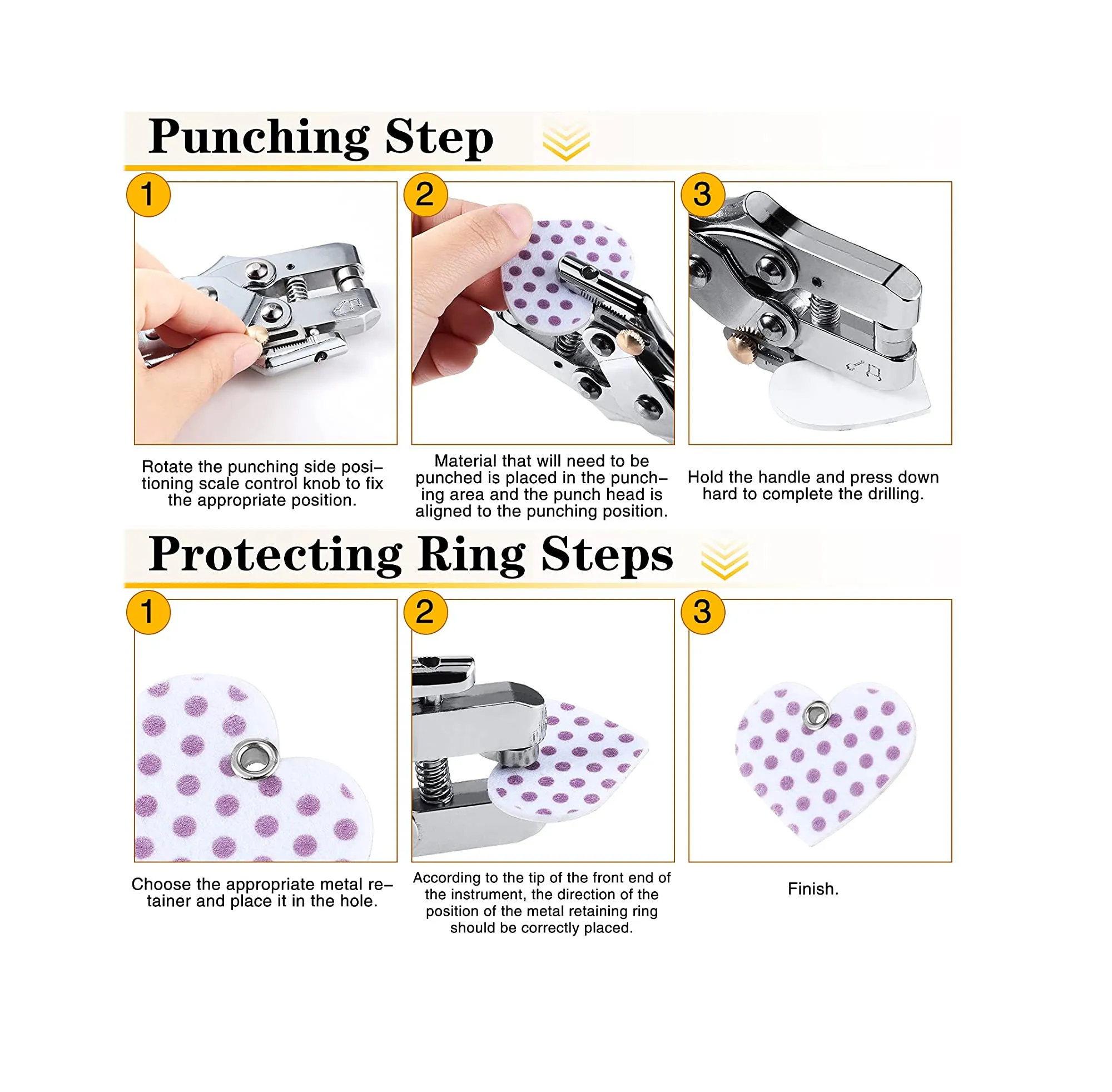 Punching Step

1

Rotate the punching side positioning scale control knob to fix the appropriate position.

2

Material that will need to be punched is placed in the punching area and the punch head is aligned to the punching position.

3

Hold the handle and press down hard to complete the drilling.

Protecting Ring Steps

1

Choose the appropriate metal retainer and place it in the hole.

2

According to the tip of the front end of the instrument, the direction of the position of the metal retaining ring should be correctly placed.

3

Finish.