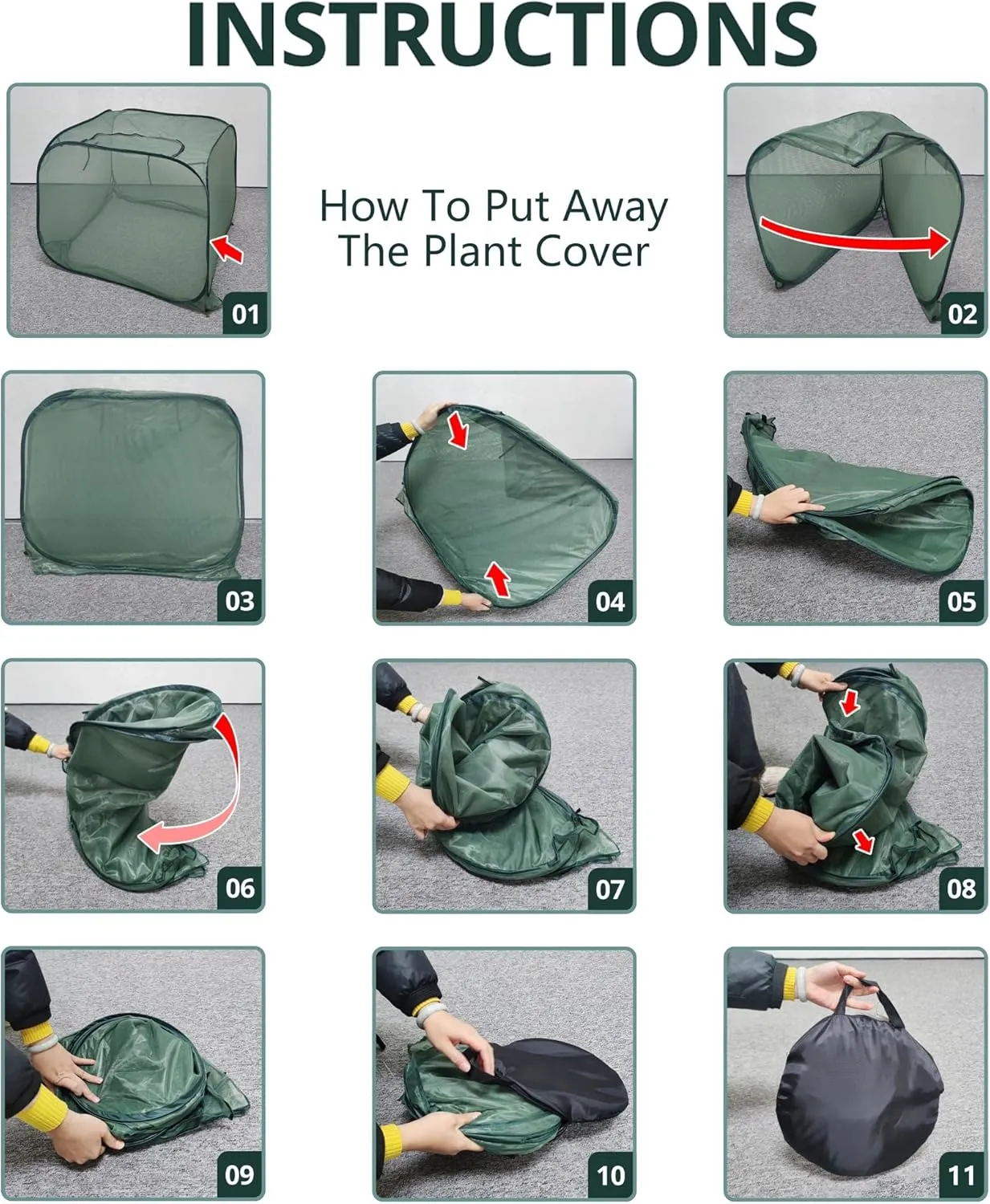 INSTRUCTIONS

01

How To Put Away The Plant Cover

02

03

04

05

06

07

08

09

10

11