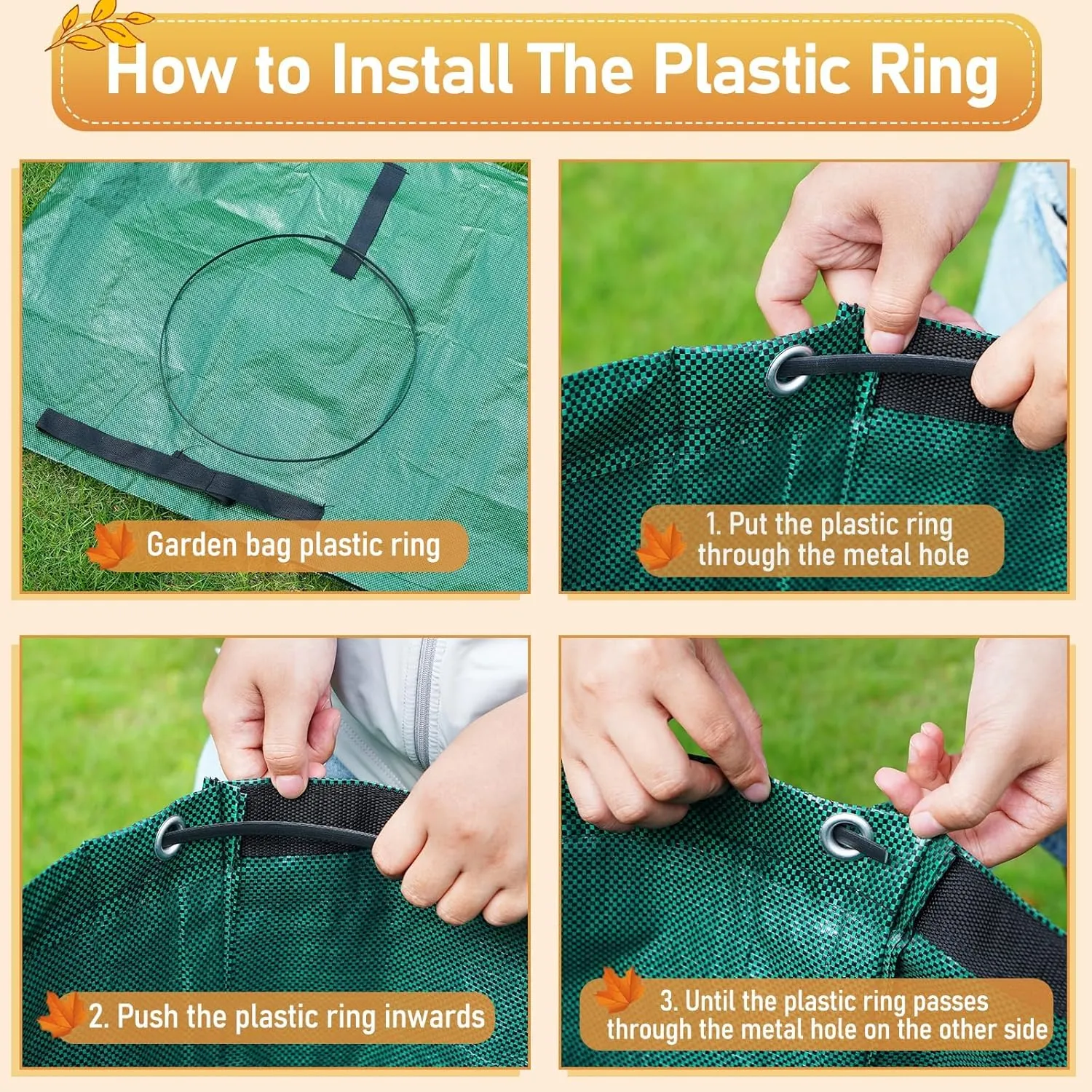 How to Install The Plastic Ring

Garden bag plastic ring

1. Put the plastic ring through the metal hole

2. Push the plastic ring inwards

3. Until the plastic ring passes through the metal hole on the other side